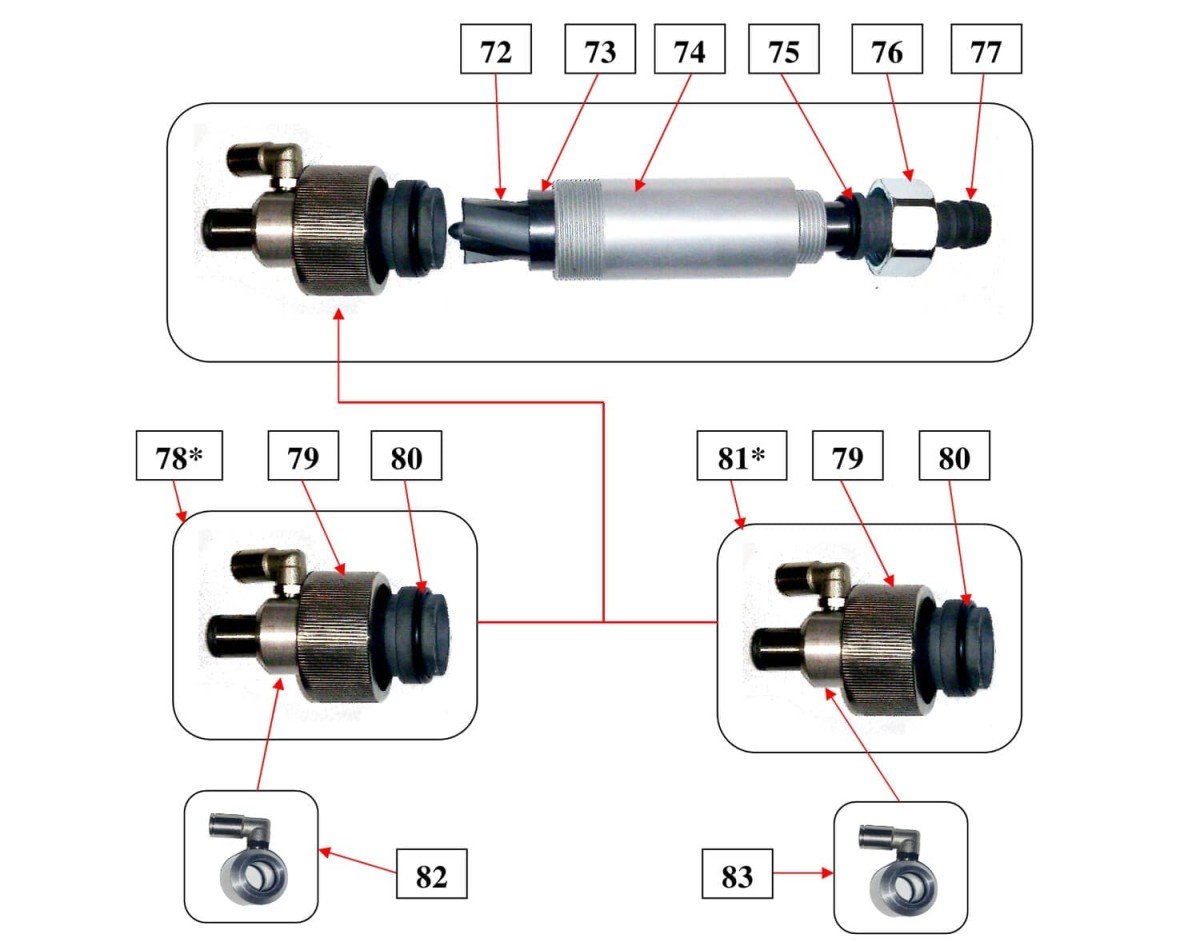 72
73
74
75
76
77

78*
79
80

81*
79
80

82

83