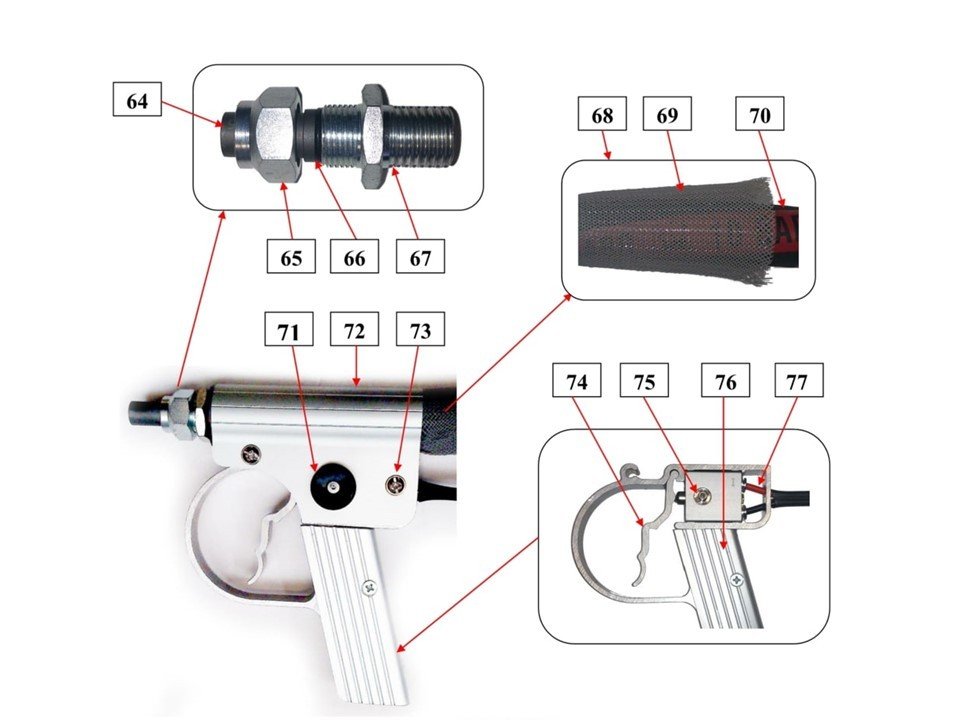 64

65

66

67

68

69

70

71

72

73

74

75

76

77