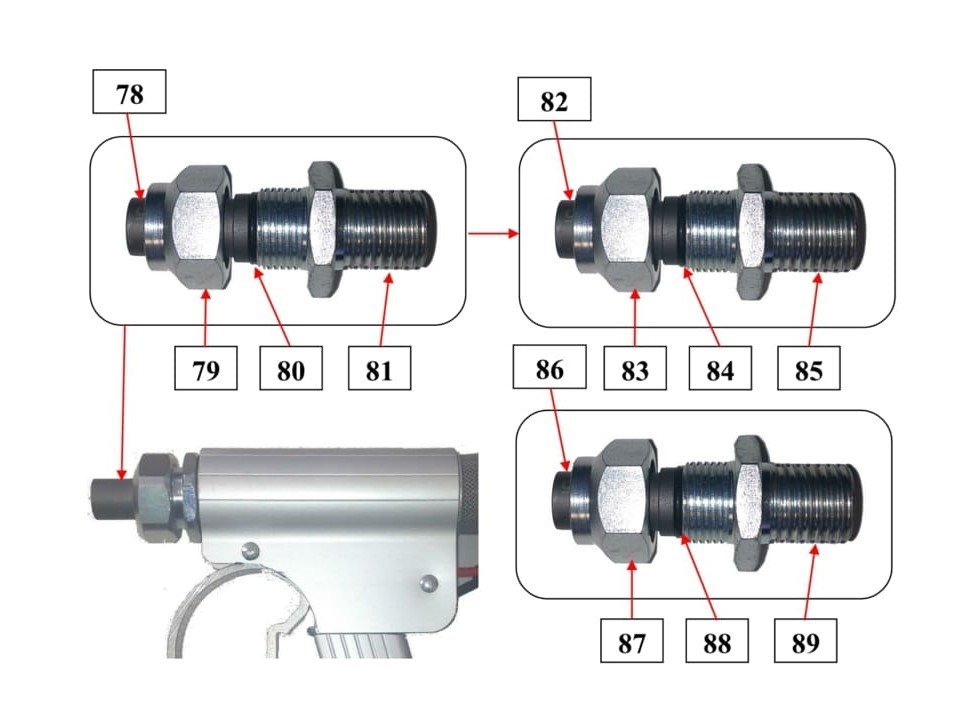 78

79

80

81

82

83

84

85

86

87

88

89